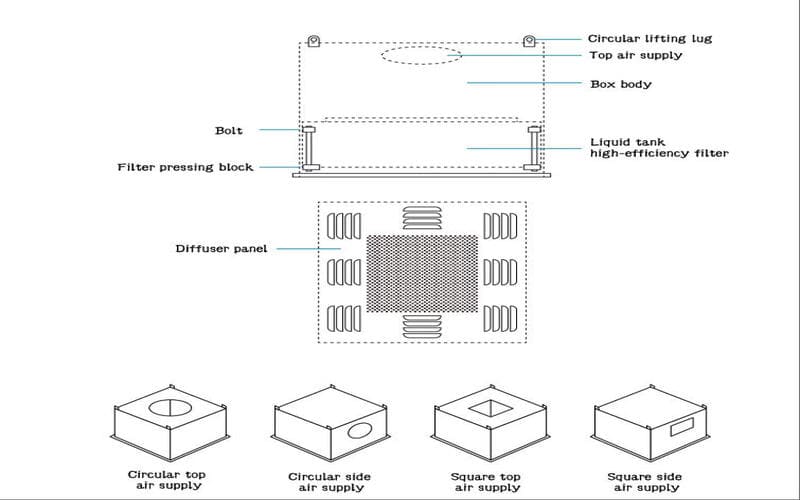 Circular lifting lug
Top air supply
Box body
Bolt
Liquid tank
high-efficiency filter
Filter pressing block
Diffuser panel
Circular top
air supply
Circular side
air supply
Square top
air supply
Square side
air supply